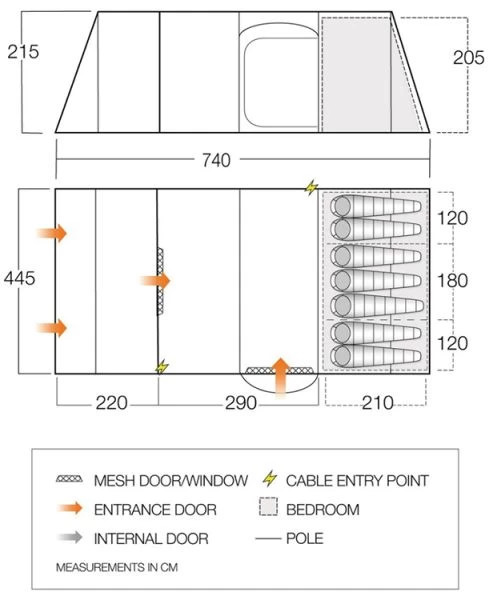 215

205

740

445

120

180

120

220

290

210

MESH DOOR/WINDOW
CABLE ENTRY POINT
ENTRANCE DOOR
BEDROOM
INTERNAL DOOR
POLE

MEASUREMENTS IN CM